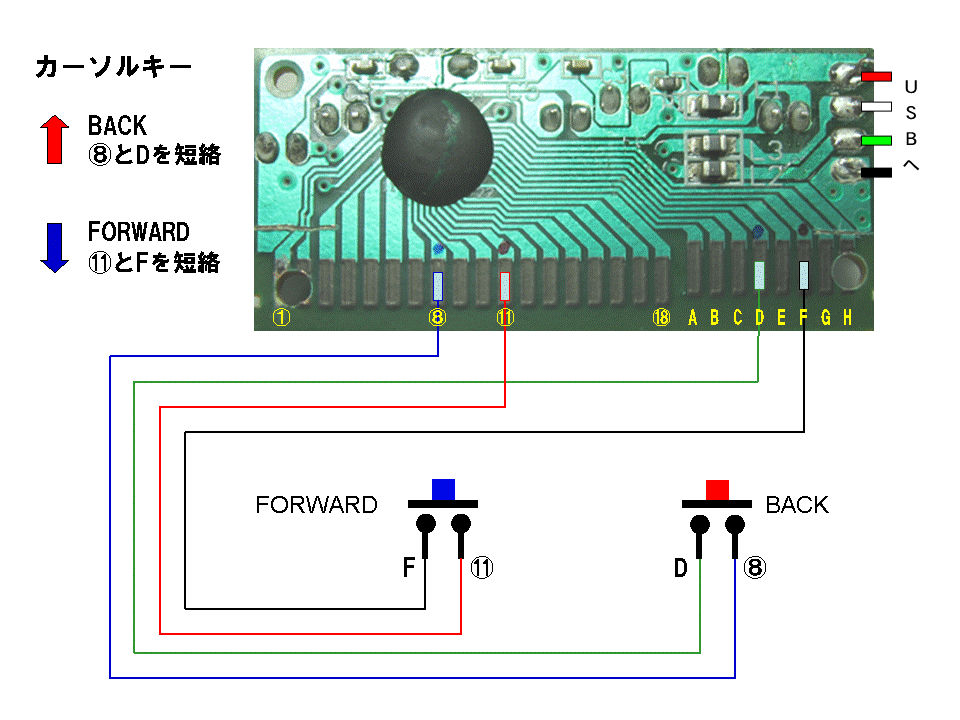 カーソルキー

BACK
⑧とDを短絡

FORWARD
⑪とFを短絡

U
S
B
へ

① ⑧ ⑪ ⑱ A B C D E F G H

FORWARD

F ⑪

BACK

D ⑧